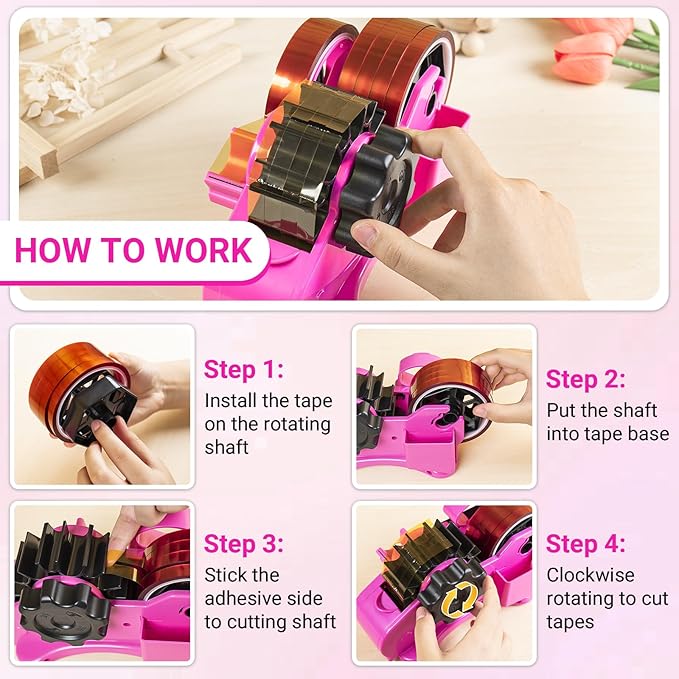 HOW TO WORK

Step 1:
Install the tape on the rotating shaft

Step 2:
Put the shaft into tape base

Step 3:
Stick the adhesive side to cutting shaft

Step 4:
Clockwise rotating to cut tapes